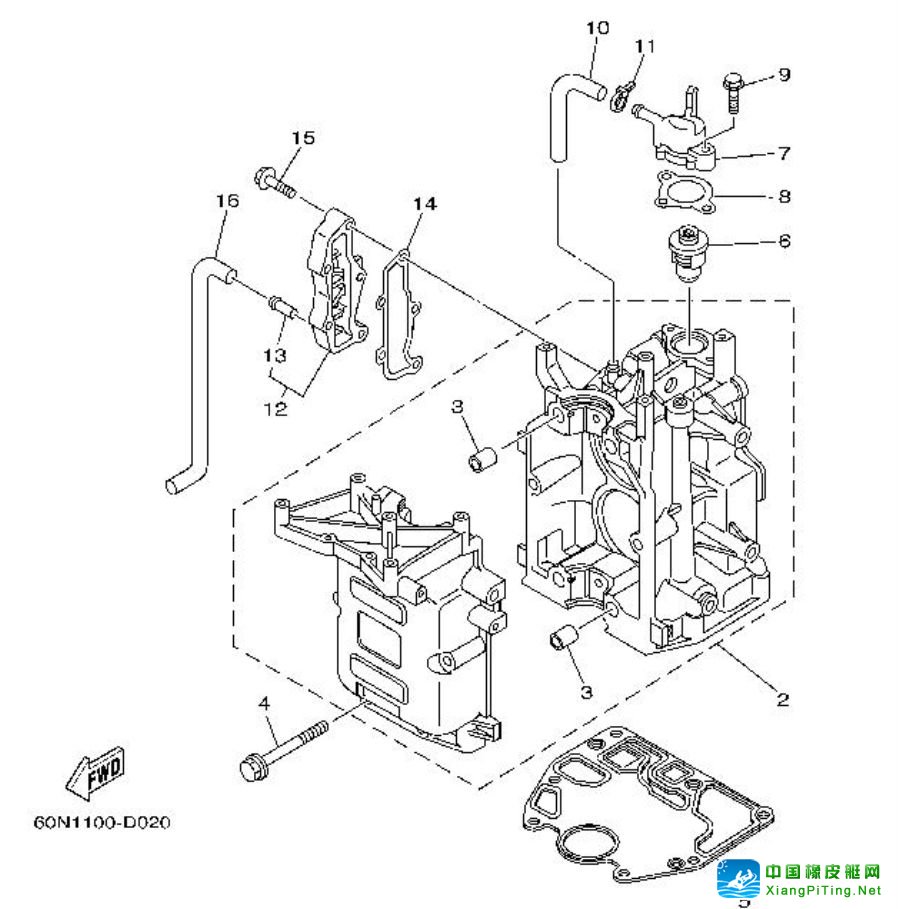 10
11
9
7
8
6
15
16
14
13
12
3
3
2
4
FWD
60N1100-D020
5
中国橡皮艇网
XiangPiTing.Net